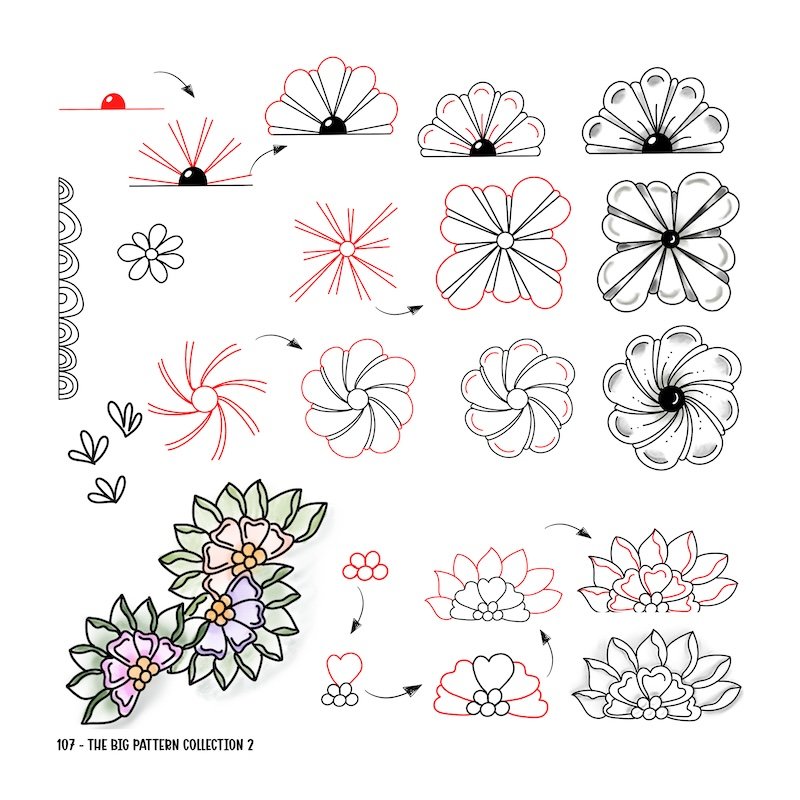 107 - THE BIG PATTERN COLLECTION 2