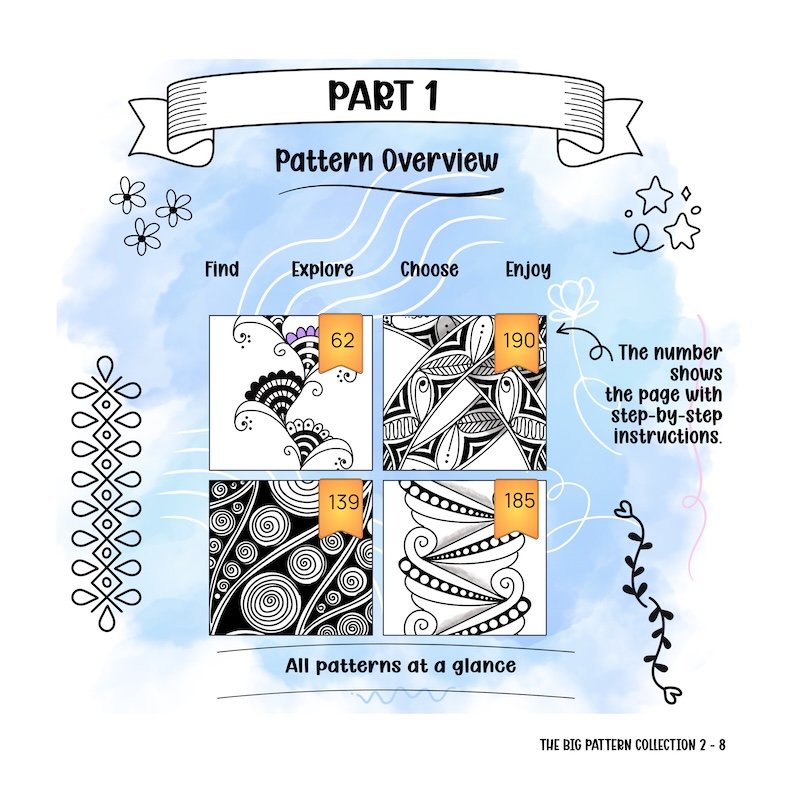 PART 1

Pattern Overview

Find Explore Choose Enjoy

62

190

The number shows the page with step-by-step instructions.

139

185

All patterns at a glance

THE BIG PATTERN COLLECTION 2 - 8